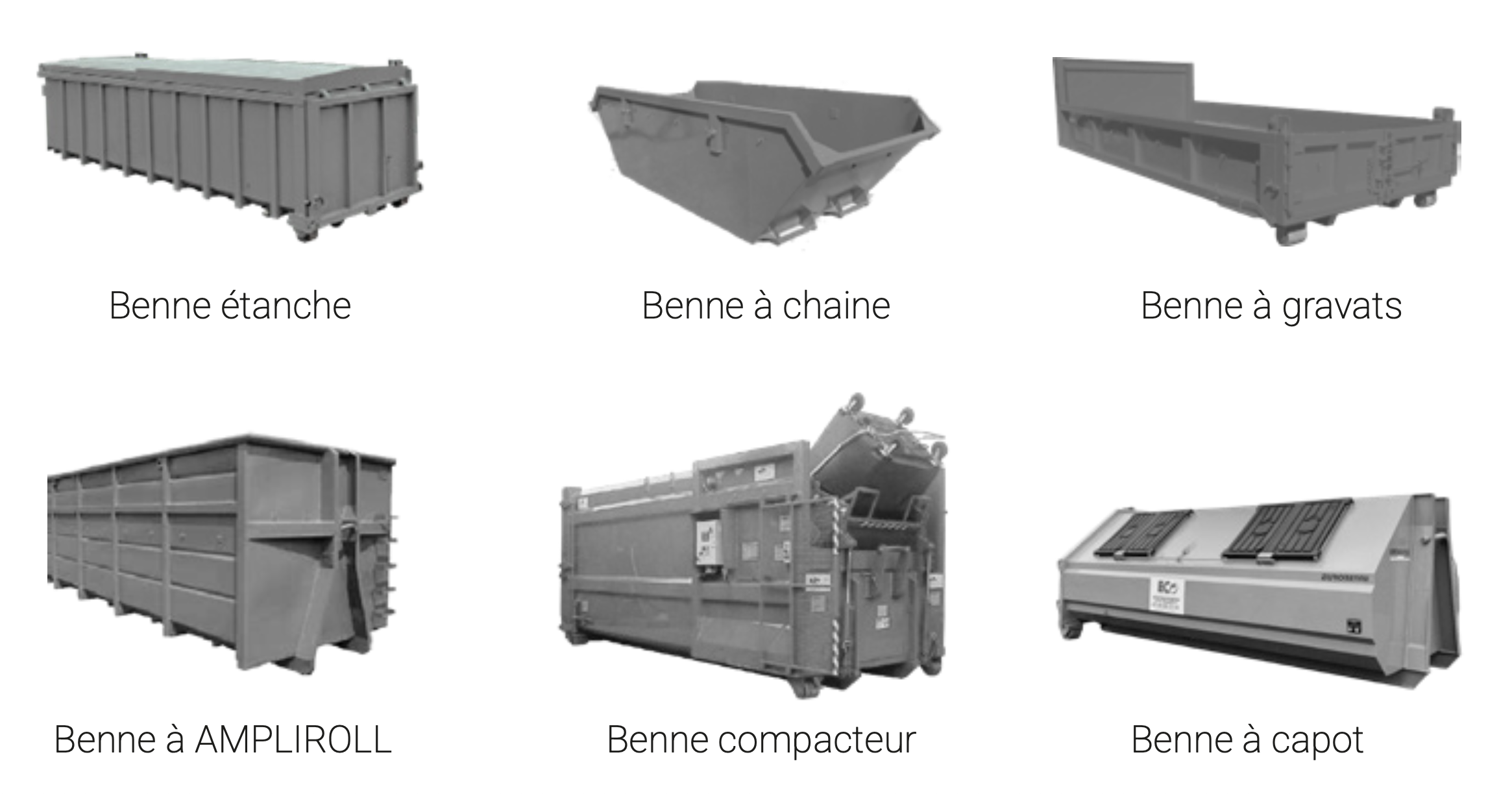 Benne étanche

Benne à chaine

Benne à gravats

Benne à AMPLIROLL

Benne compacteur

Benne à capot